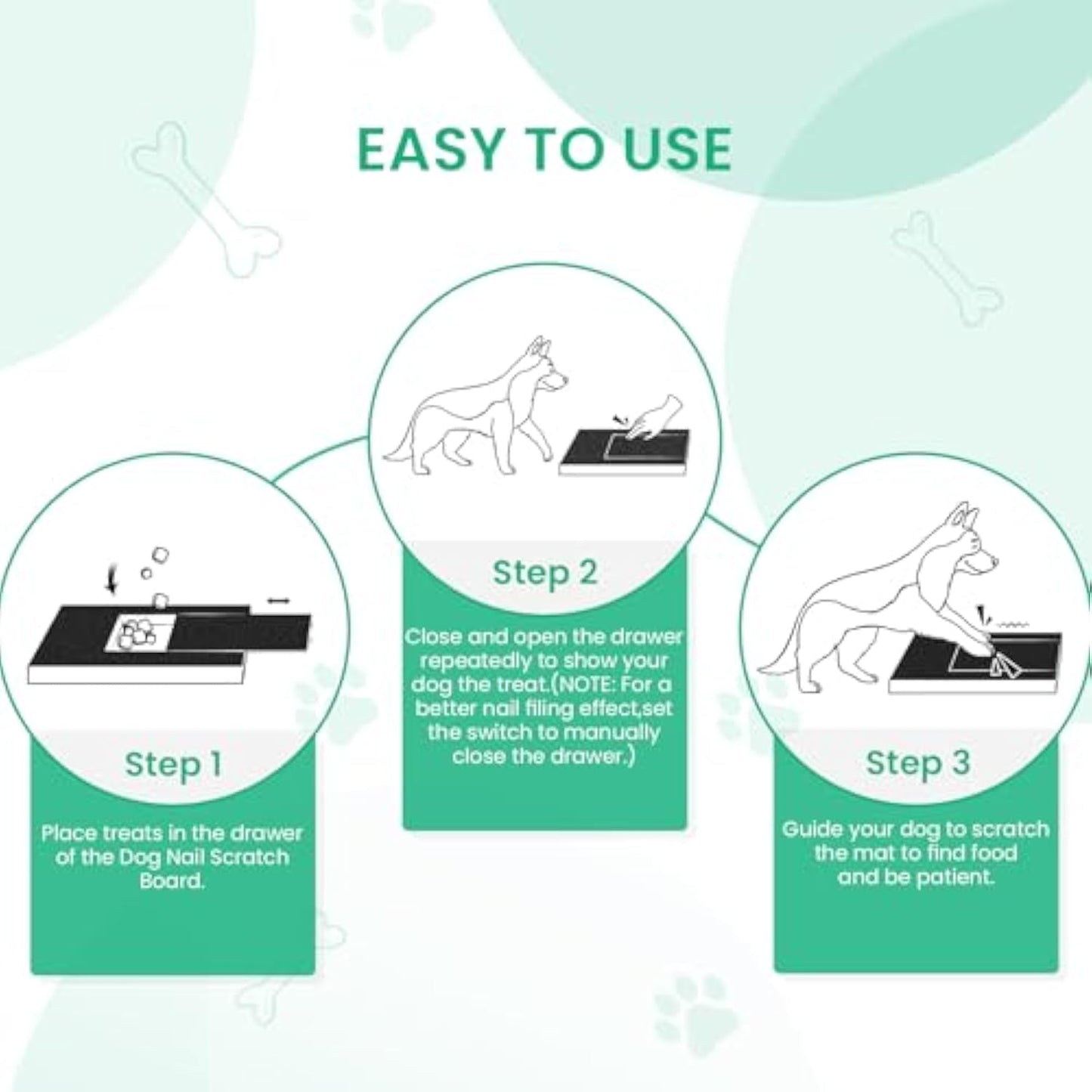 EASY TO USE

Step 1

Place treats in the drawer of the Dog Nail Scratch Board.

Step 2

Close and open the drawer repeatedly to show your dog the treat.(NOTE: For a better nail filing effect,set the switch to manually close the drawer.)

Step 3

Guide your dog to scratch the mat to find food and be patient.